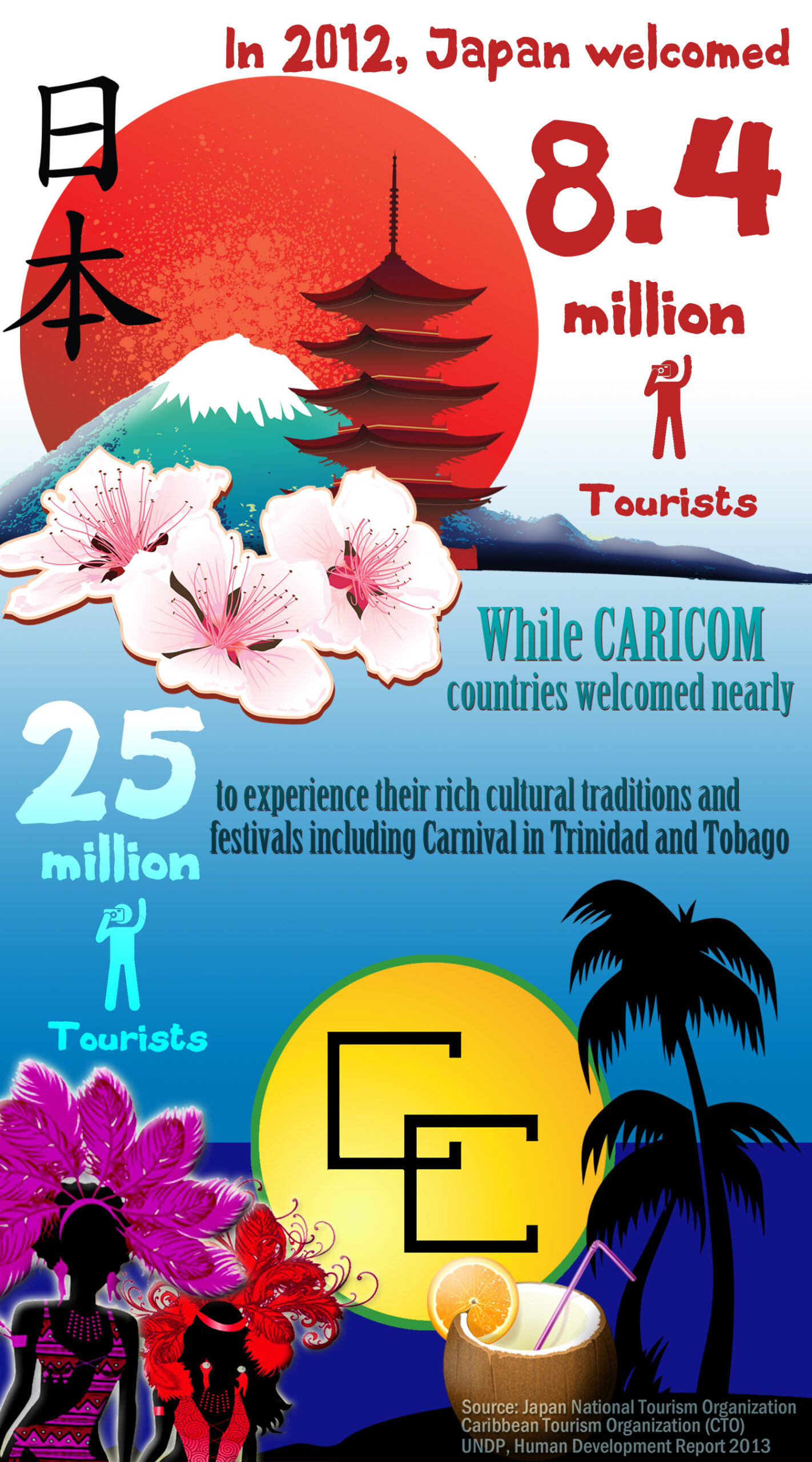 In 2012, Japan welcomed

日本

8.4 million

Tourists

While CARICOM countries welcomed nearly

25 million

Tourists

to experience their rich cultural traditions and festivals including Carnival in Trinidad and Tobago

CC

Source: Japan National Tourism Organization
Caribbean Tourism Organization (CTO)
UNDP, Human Development Report 2013